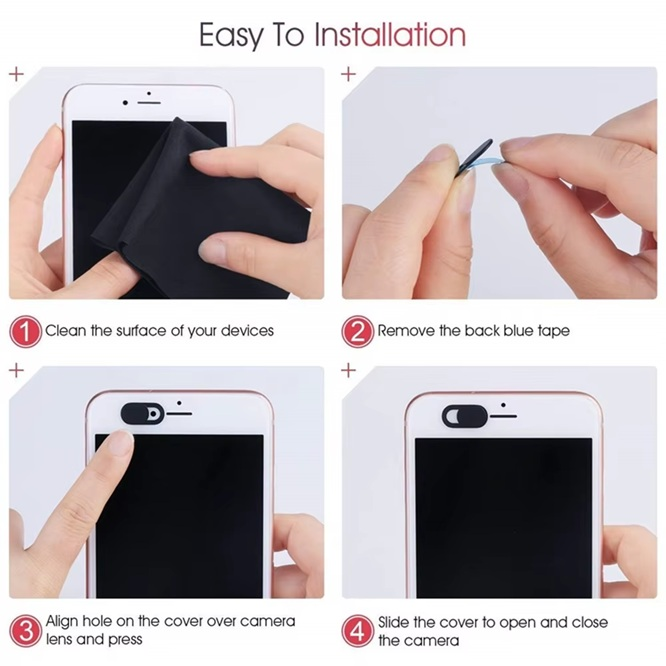 Easy To Installation

1 Clean the surface of your devices

2 Remove the back blue tape

3 Align hole on the cover over camera lens and press

4 Slide the cover to open and close the camera