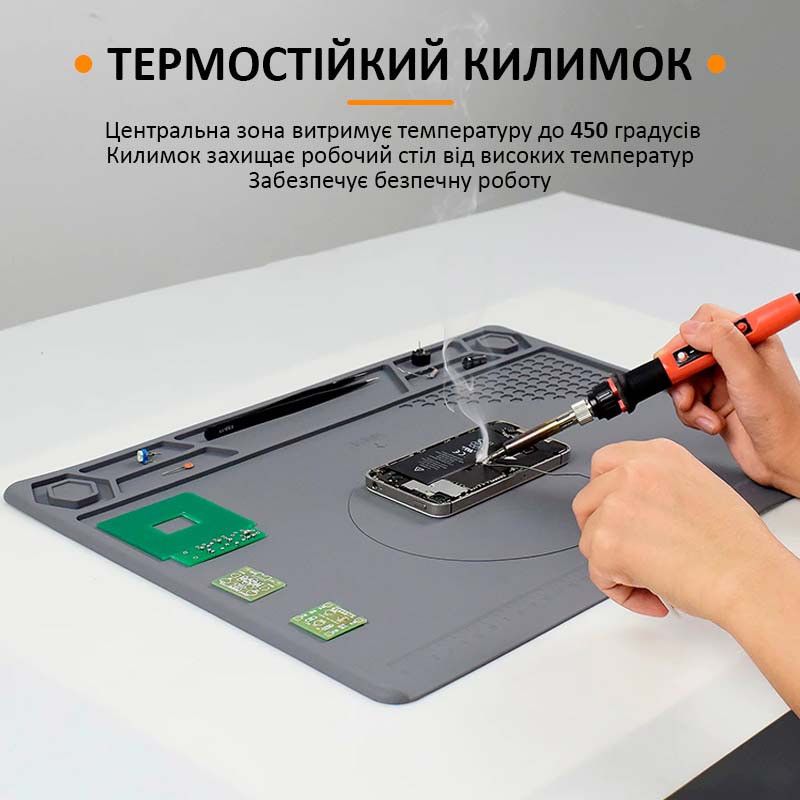 • ТЕРМОСТІЙКИЙ КИЛИМОК •

Центральна зона витримує температуру до 450 градусів
Килимок захищає робочий стіл від високих температур
Забезпечує безпечну роботу