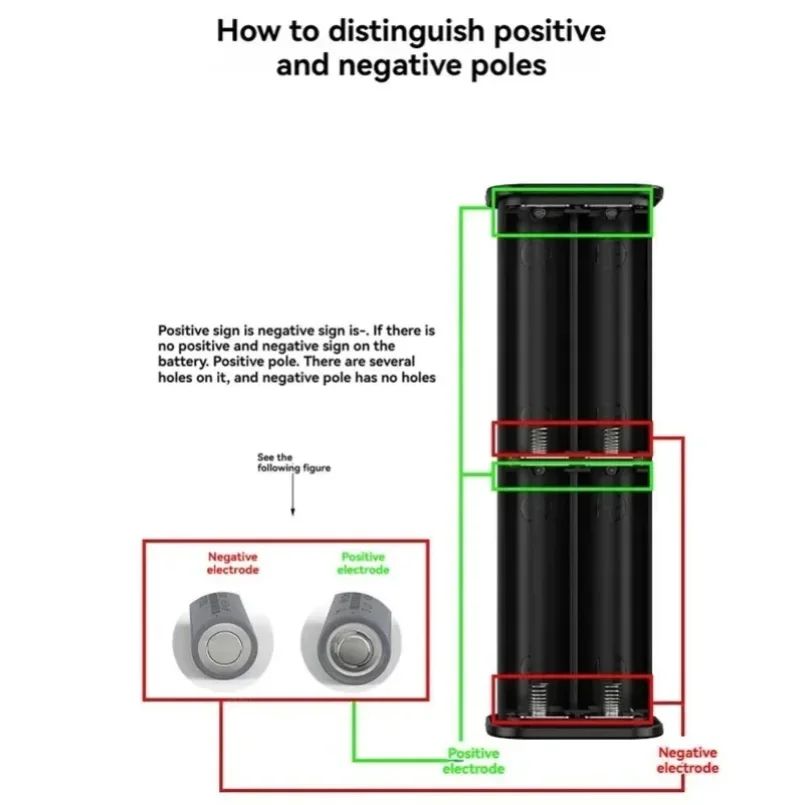 How to distinguish positive and negative poles

Positive sign is negative sign is-. If there is no positive and negative sign on the battery. Positive pole. There are several holes on it, and negative pole has no holes

See the following figure

Negative electrode

Positive electrode

Positive electrode

Negative electrode