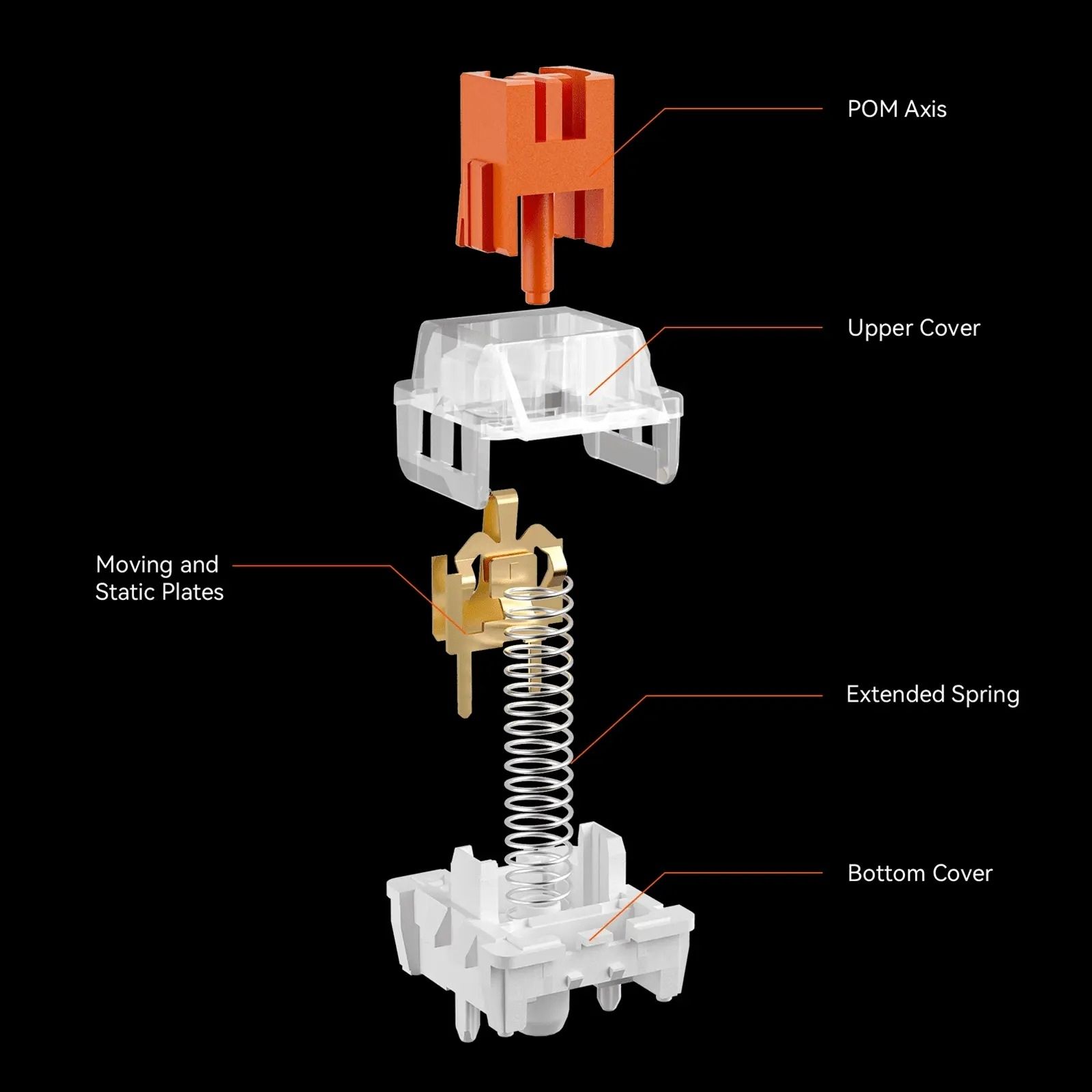 POM Axis

Upper Cover

Moving and Static Plates

Extended Spring

Bottom Cover