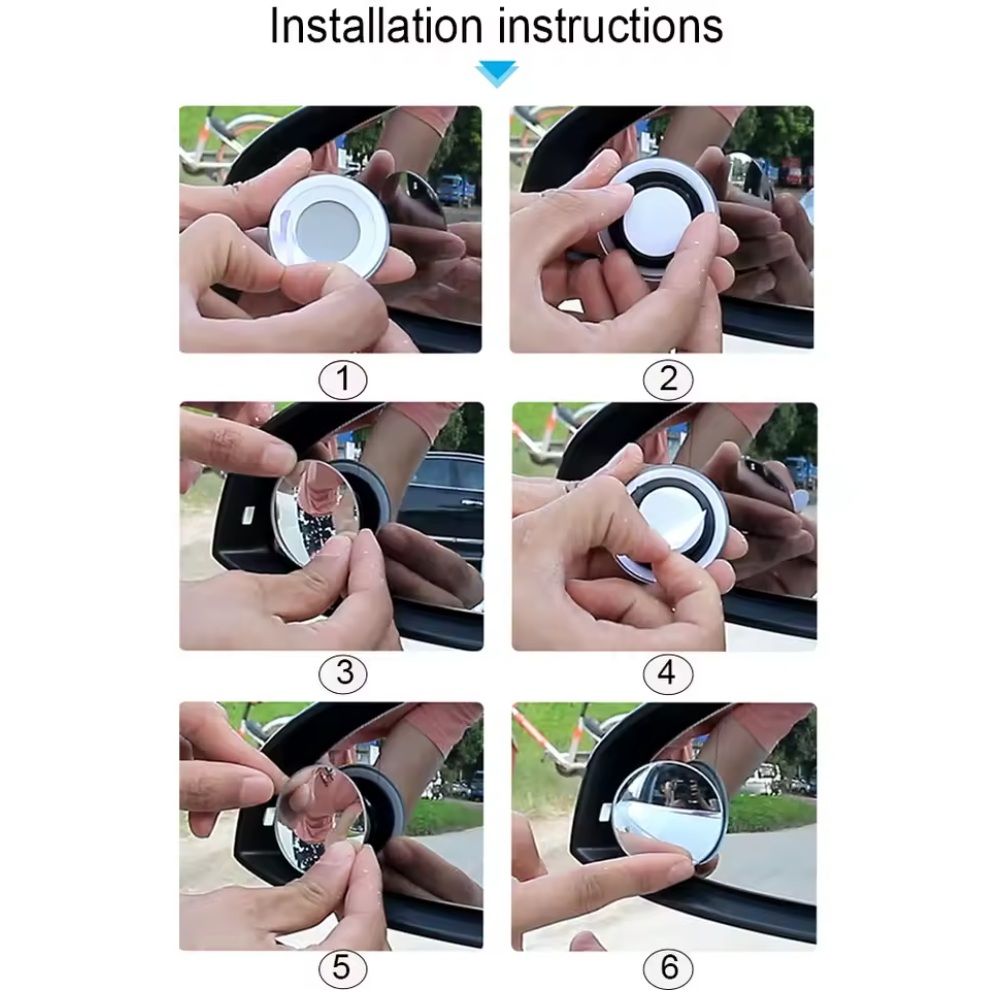 Installation instructions

1

2

3

4

5

6